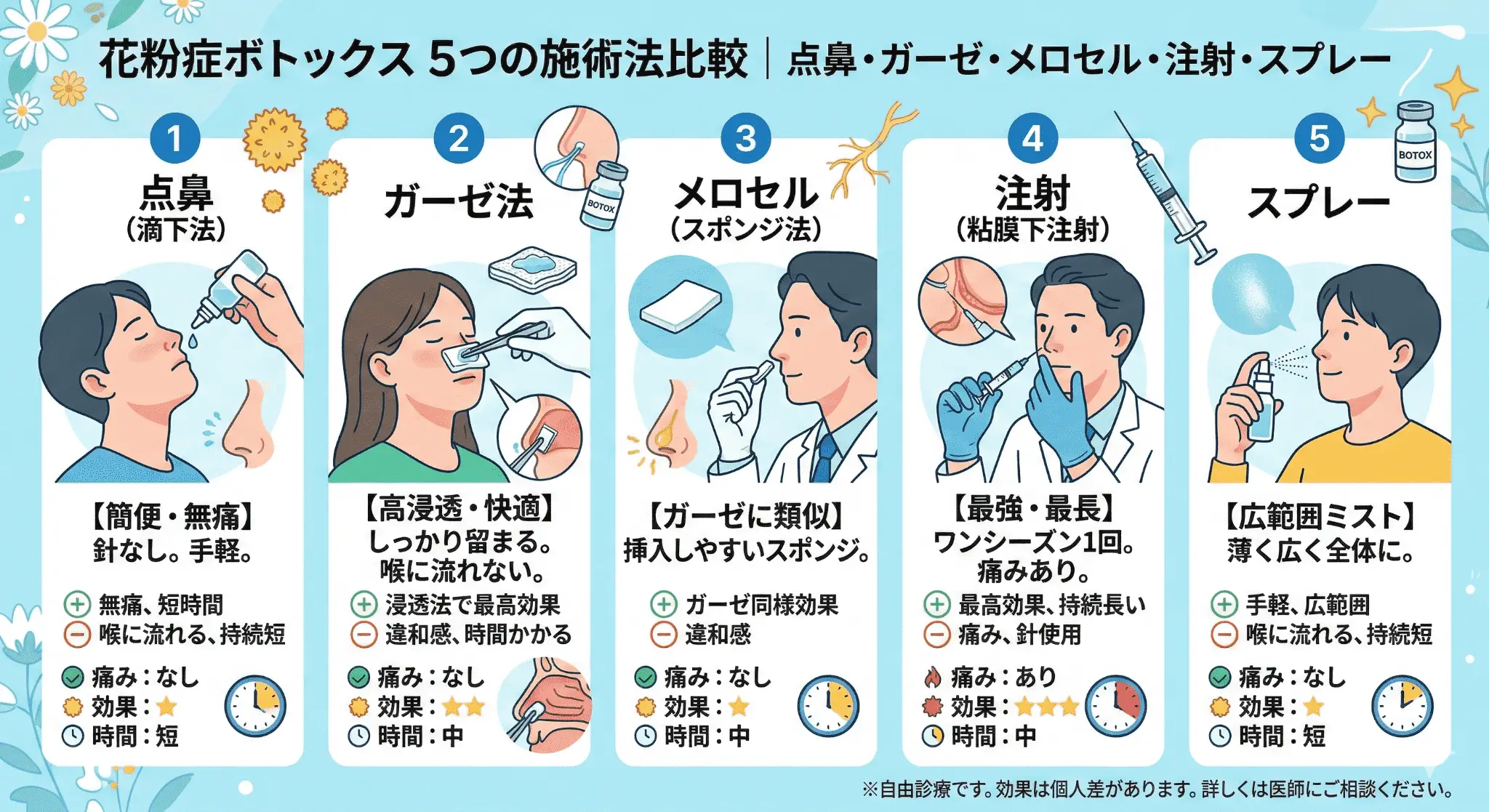 花粉症ボトックス 5つの施術法比較 | 点鼻・ガーゼ・メロセル・注射・スプレー

1
点鼻
(滴下法)

【簡便・無痛】
針なし。手軽。

+ 無痛、短時間
− 喉に流れる、持続短

痛み:なし
効果:★
時間:短

2
ガーゼ法
BOTOX

【高浸透・快適】
しっかり留まる。
喉に流れない。

+ 浸透法で最高効果
− 違和感、時間かかる

痛み:なし
効果:★★
時間:中

3
メロセル
(スポンジ法)

【ガーゼに類似】
挿入しやすいスポンジ。

+ ガーゼ同様効果
− 違和感

痛み:なし
効果:★
時間:中

4
注射
(粘膜下注射)

【最強・最長】
ワンシーズン1回。
痛みあり。

+ 最高効果、持続長い
− 痛み、針使用

痛み:あり
効果:★★★
時間:中

5
スプレー
BOTOX

【広範囲ミスト】
薄く広く全体に。

+ 手軽、広範囲
− 喉に流れる、持続短

痛み:なし
効果:★
時間:短

※自由診療です。効果は個人差があります。詳しくは医師にご相談ください。